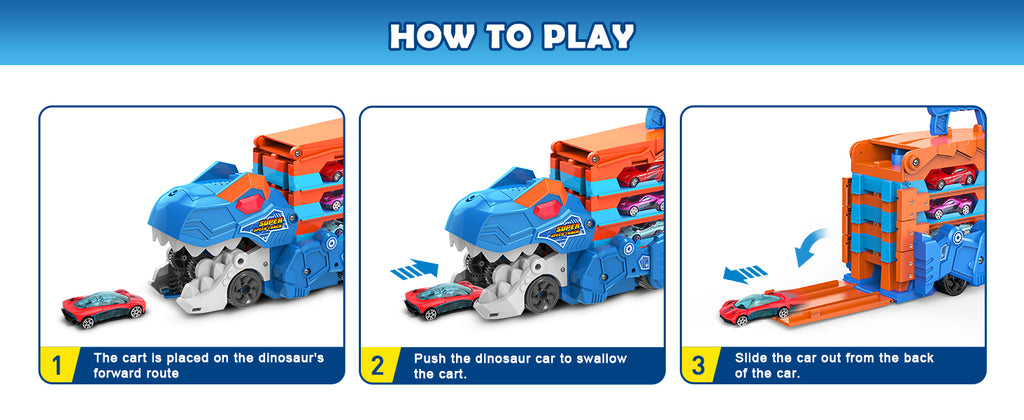 HOW TO PLAY

SUPER SPEED TRACK

1 The cart is placed on the dinosaur's forward route

SUPER SPEED TRACK

2 Push the dinosaur car to swallow the cart.

3 Slide the car out from the back of the car.